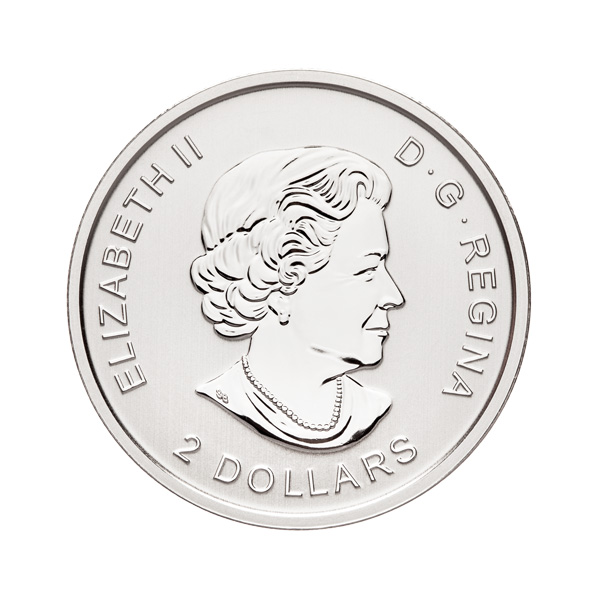 ELIZABETH II D·G·REGINA

SB

2 DOLLARS