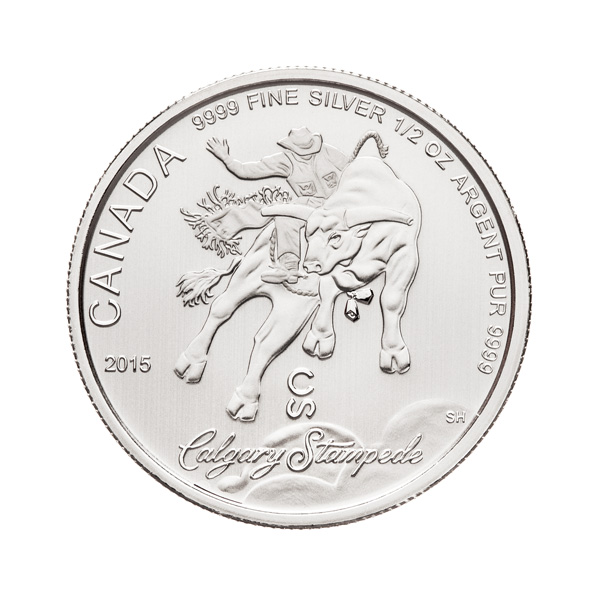 CANADA

9999 FINE SILVER 1/2 OZ ARGENT PUR 9999

2015

C
S

SH

Calgary Stampede